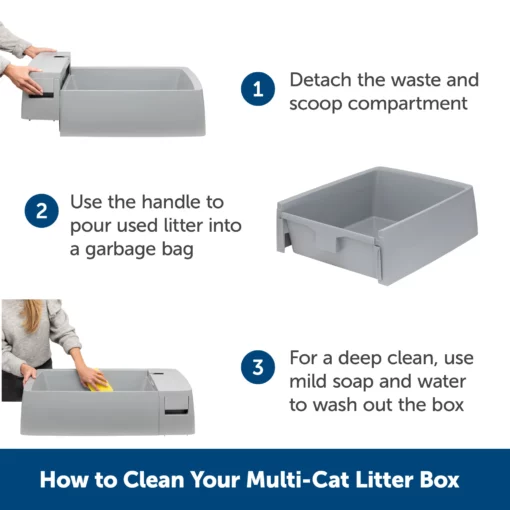 1 Detach the waste and scoop compartment

2 Use the handle to pour used litter into a garbage bag

3 For a deep clean, use mild soap and water to wash out the box

How to Clean Your Multi-Cat Litter Box